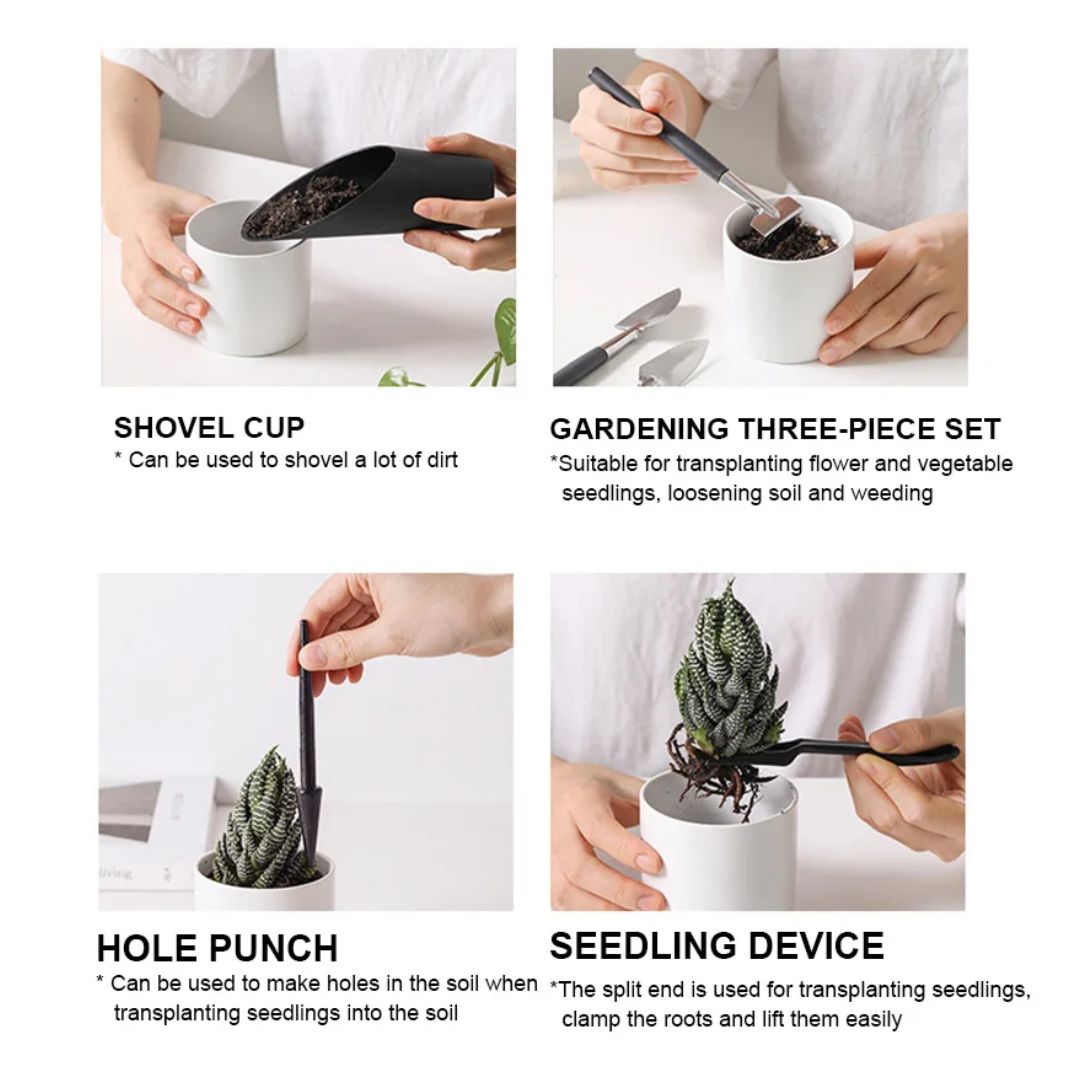 SHOVEL CUP
* Can be used to shovel a lot of dirt

GARDENING THREE-PIECE SET
*Suitable for transplanting flower and vegetable seedlings, loosening soil and weeding

living

HOLE PUNCH
* Can be used to make holes in the soil when transplanting seedlings into the soil

SEEDLING DEVICE
*The split end is used for transplanting seedlings, clamp the roots and lift them easily