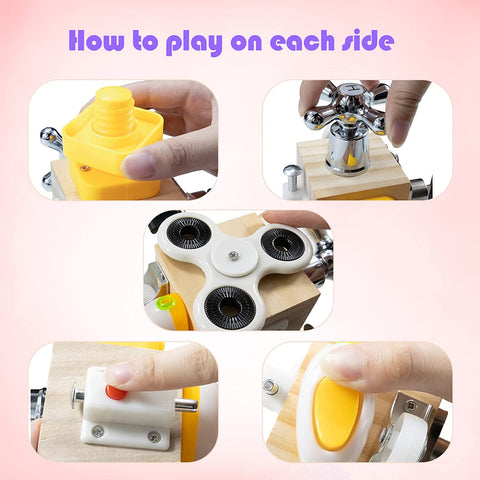 How to play on each side

H