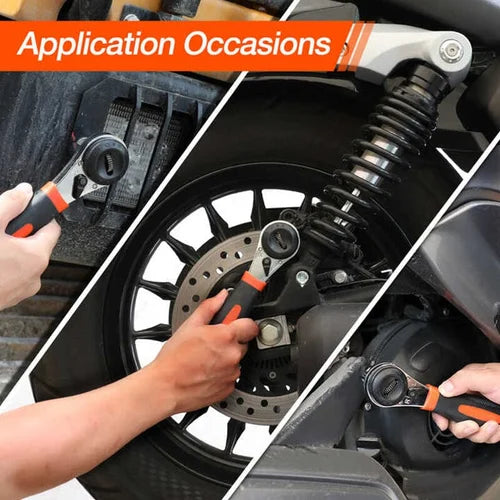 Application Occasions