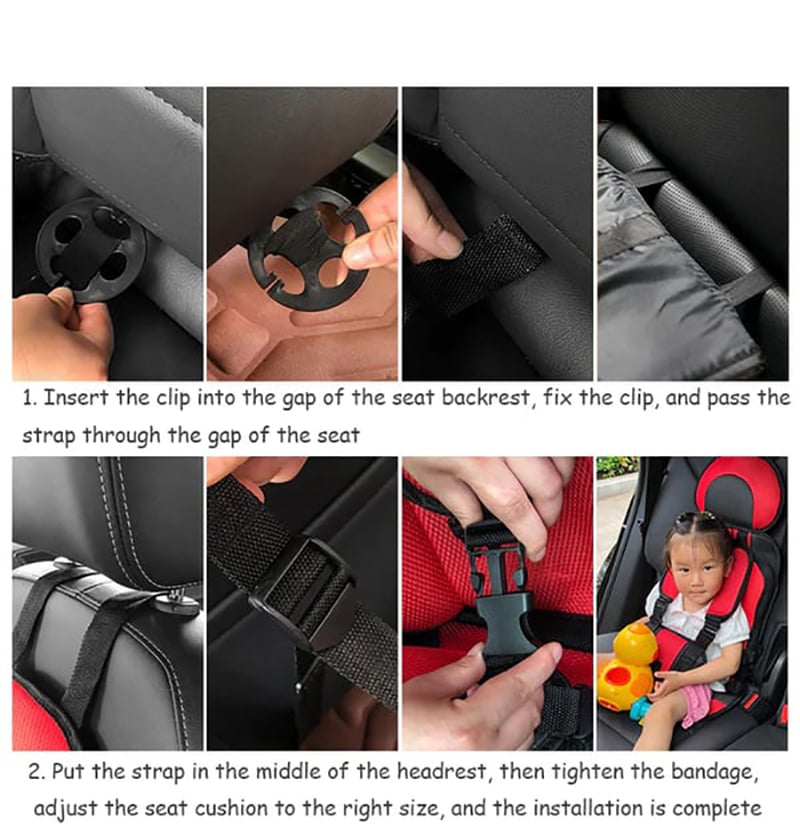 1. Insert the clip into the gap of the seat backrest, fix the clip, and pass the strap through the gap of the seat

2. Put the strap in the middle of the headrest, then tighten the bandage, adjust the seat cushion to the right size, and the installation is complete