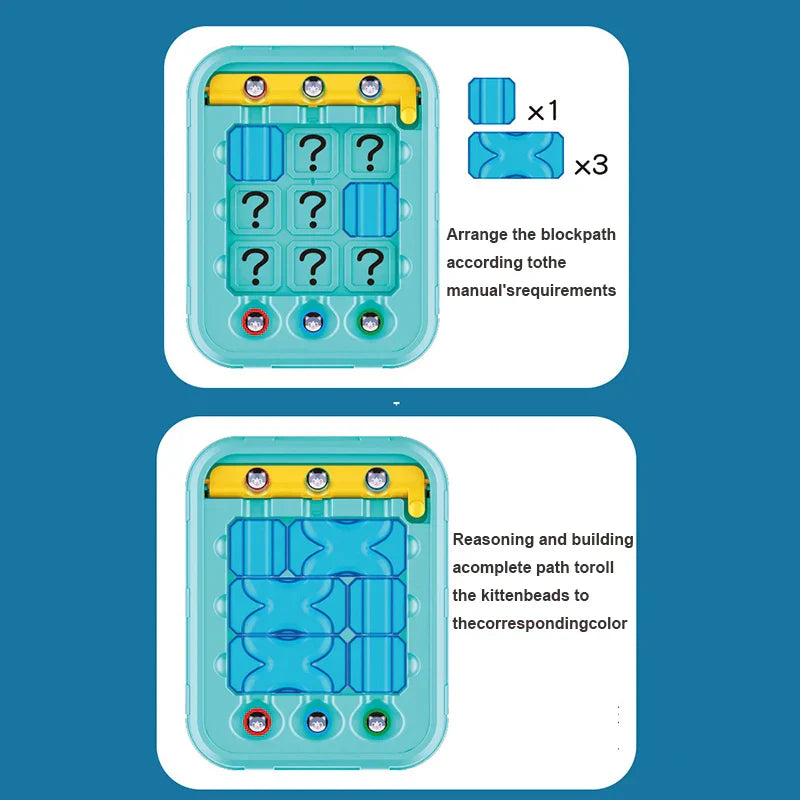 ?
?
?
?
?
?
?

×1
×3

Arrange the blockpath according tothe manual'srequirements

Reasoning and building acomplete path toroll the kittenbeads to thecorrespondingcolor