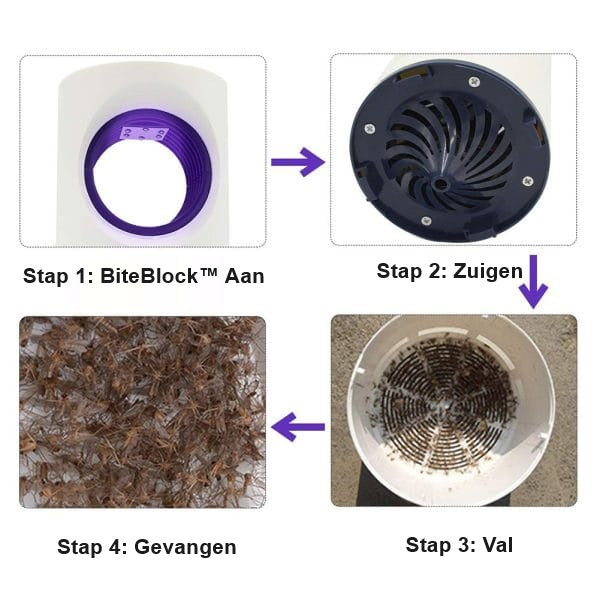 Stap 1: BiteBlock™ Aan

Stap 2: Zuigen

Stap 3: Val

Stap 4: Gevangen