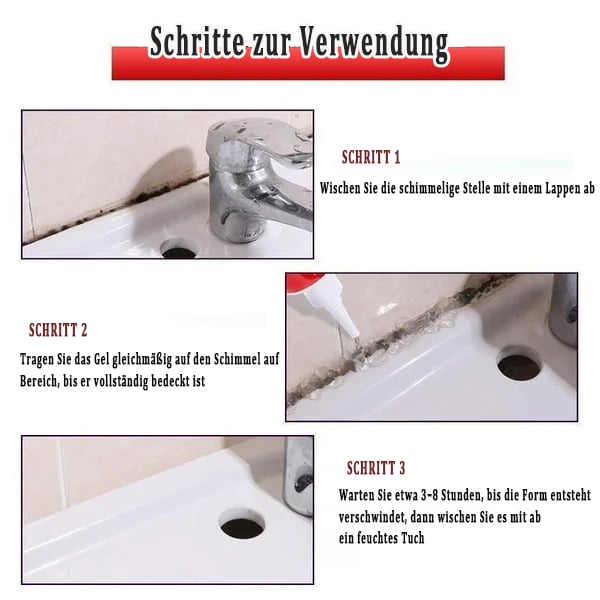 Schritte zur Verwendung

SCHRITT 1

Wischen Sie die schimmelige Stelle mit einem Lappen ab

SCHRITT 2

Tragen Sie das Gel gleichmäßig auf den Schimmel auf Bereich, bis er vollständig bedeckt ist

SCHRITT 3

Warten Sie etwa 3-8 Stunden, bis die Form entsteht verschwindet, dann wischen Sie es mit ab ein feuchtes Tuch