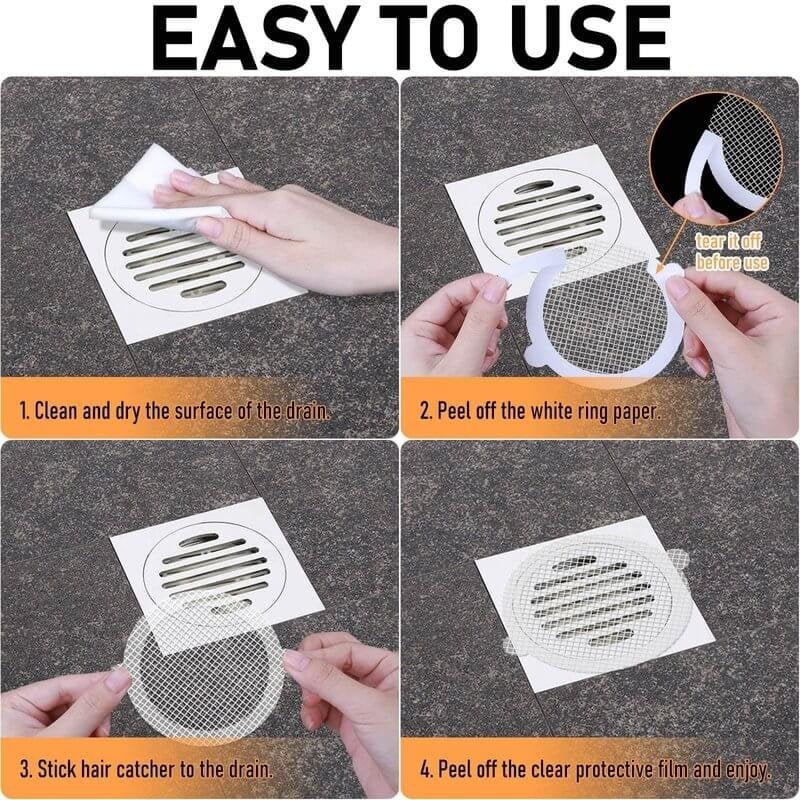 EASY TO USE

1. Clean and dry the surface of the drain.

tear it off before use

2. Peel off the white ring paper.

3. Stick hair catcher to the drain.

4. Peel off the clear protective film and enjoy.