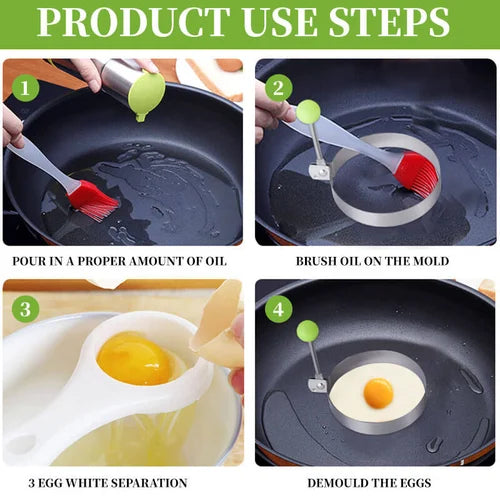 PRODUCT USE STEPS

1

POUR IN A PROPER AMOUNT OF OIL

2

BRUSH OIL ON THE MOLD

3

3 EGG WHITE SEPARATION

4

DEMOULD THE EGGS