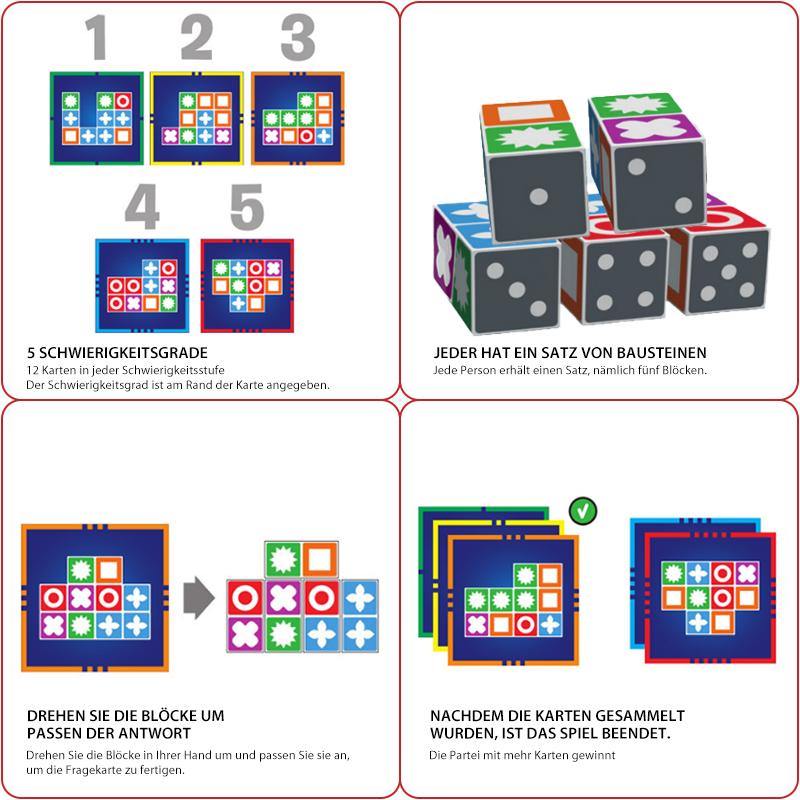 1 2 3

4 5

5 SCHWIERIGKEITSGRADE
12 Karten in jeder Schwierigkeitsstufe
Der Schwierigkeitsgrad ist am Rand der Karte angegeben.

JEDER HAT EIN SATZ VON BAUSTEINEN
Jede Person erhält einen Satz, nämlich fünf Blöcken.

DREHEN SIE DIE BLÖCKE UM PASSEN DER ANTWORT
Drehen Sie die Blöcke in Ihrer Hand um und passen Sie sie an, um die Fragekarte zu fertigen.

NACHDEM DIE KARTEN GESAMMELT WURDEN, IST DAS SPIEL BEENDET.
Die Partei mit mehr Karten gewinnt