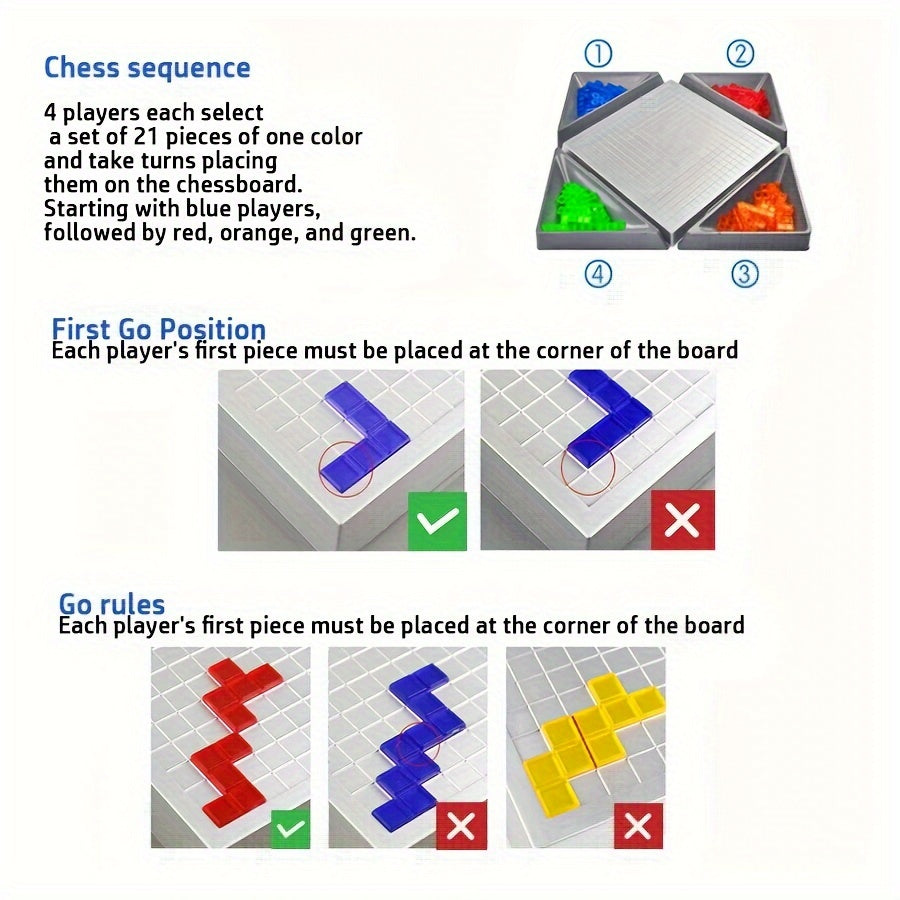 Chess sequence

4 players each select a set of 21 pieces of one color and take turns placing them on the chessboard. Starting with blue players, followed by red, orange, and green.

①

②

④

③

First Go Position
Each player's first piece must be placed at the corner of the board

Go rules
Each player's first piece must be placed at the corner of the board